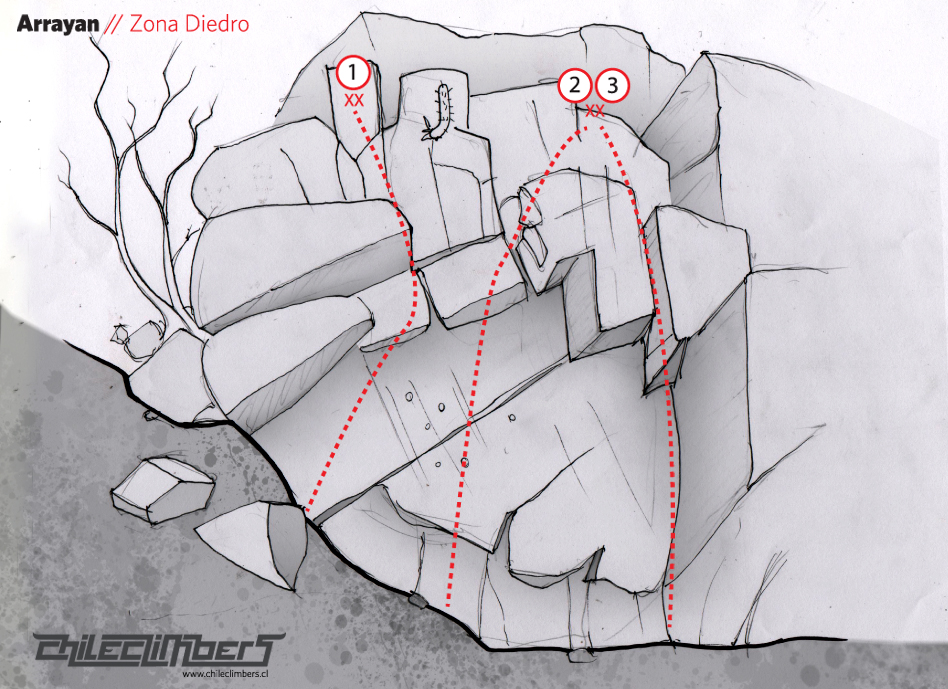 Arrayan // Zona Diedro

1
XX

2 3
XX

CHILECLIMBERS
www.chileclimbers.cl