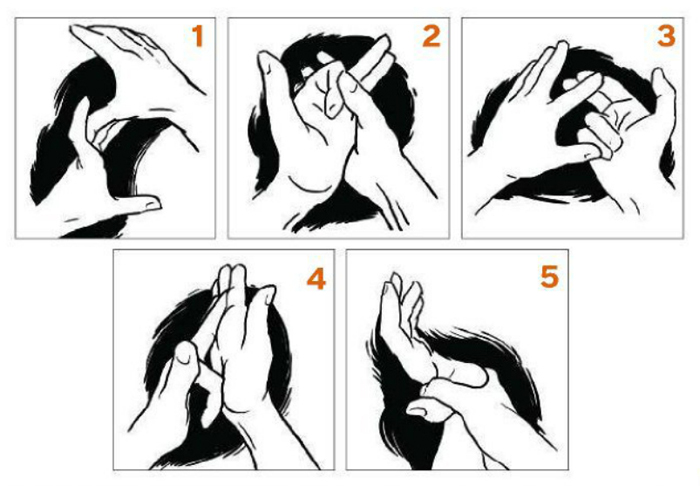 1
2
3
4
5