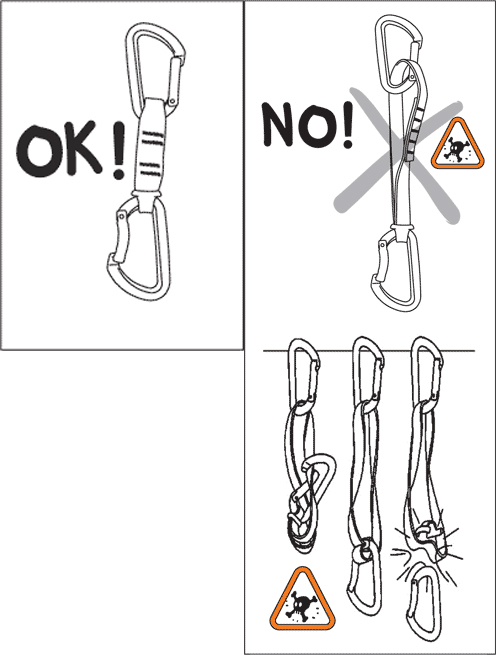 OK!

NO!