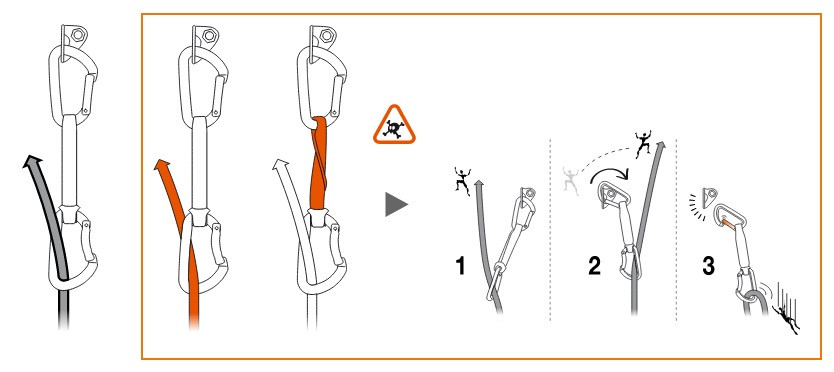 1

2

3