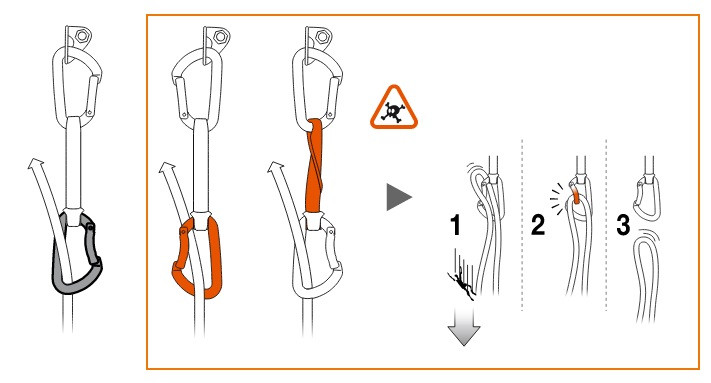 1

2

3